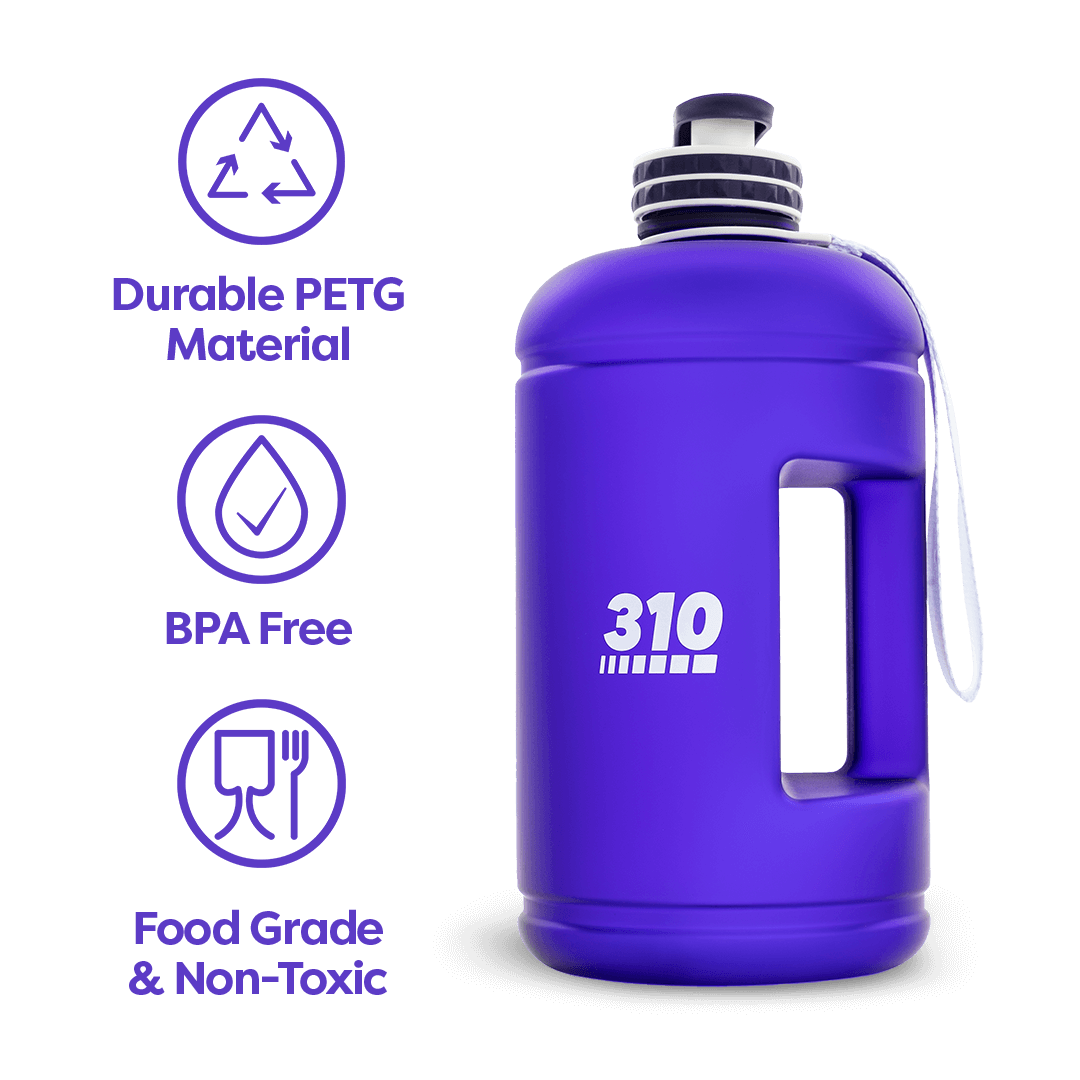 Durable PETG Material

BPA Free

Food Grade & Non-Toxic

310