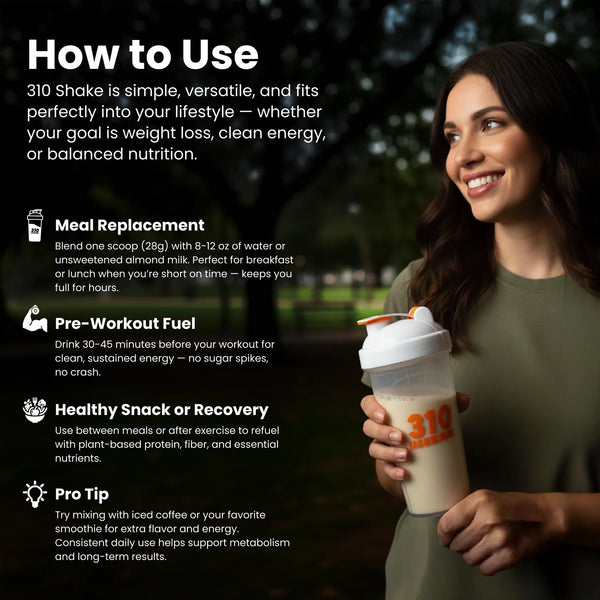 How to Use

310 Shake is simple, versatile, and fits perfectly into your lifestyle — whether your goal is weight loss, clean energy, or balanced nutrition.

Meal Replacement

Blend one scoop (28g) with 8-12 oz of water or unsweetened almond milk. Perfect for breakfast or lunch when you're short on time — keeps you full for hours.

Pre-Workout Fuel

Drink 30-45 minutes before your workout for clean, sustained energy — no sugar spikes, no crash.

Healthy Snack or Recovery

Use between meals or after exercise to refuel with plant-based protein, fiber, and essential nutrients.

Pro Tip

Try mixing with iced coffee or your favorite smoothie for extra flavor and energy. Consistent daily use helps support metabolism and long-term results.

310