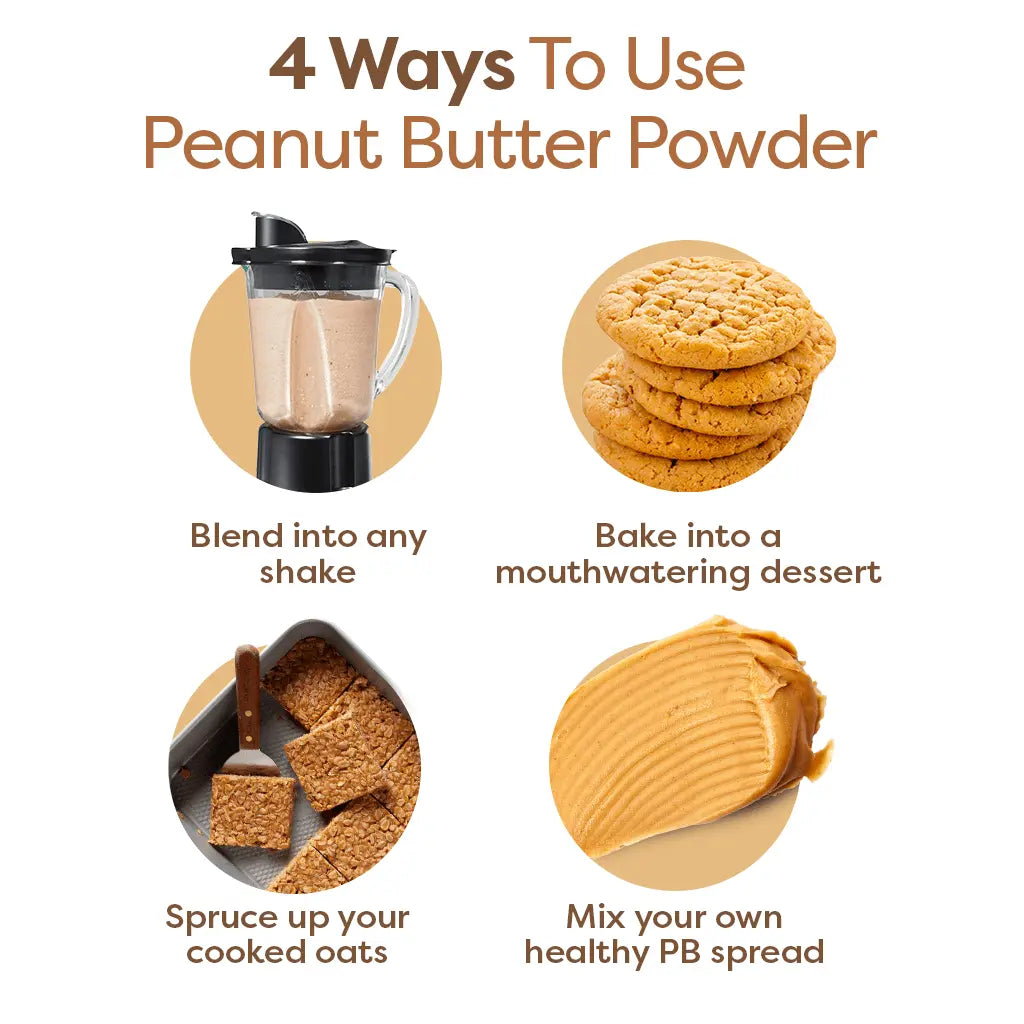 4 Ways To Use Peanut Butter Powder

Blend into any shake

Bake into a mouthwatering dessert

Spruce up your cooked oats

Mix your own healthy PB spread