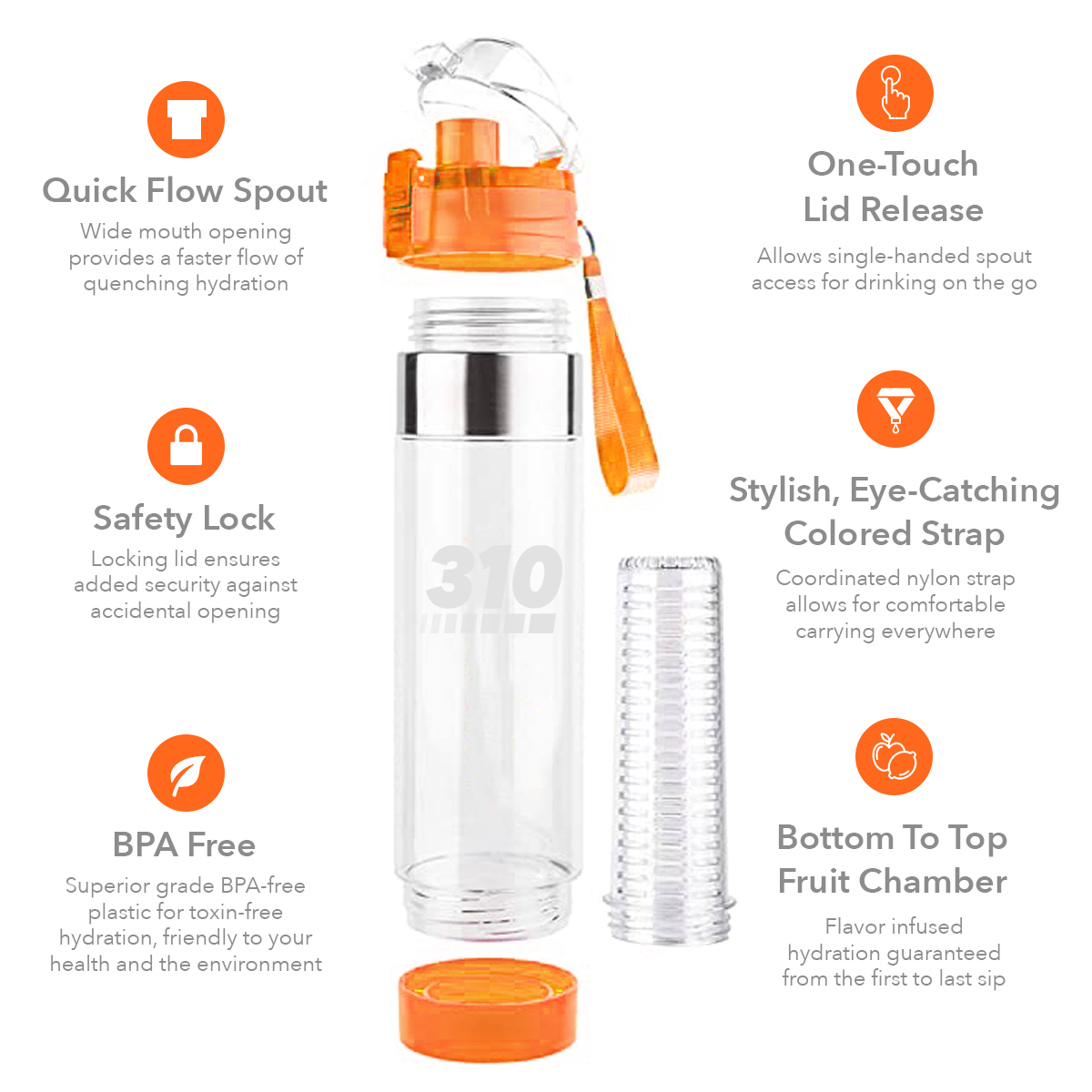 Quick Flow Spout

Wide mouth opening provides a faster flow of quenching hydration

Safety Lock

Locking lid ensures added security against accidental opening

BPA Free

Superior grade BPA-free plastic for toxin-free hydration, friendly to your health and the environment

310

One-Touch Lid Release

Allows single-handed spout access for drinking on the go

Stylish, Eye-Catching Colored Strap

Coordinated nylon strap allows for comfortable carrying everywhere

Bottom To Top Fruit Chamber

Flavor infused hydration guaranteed from the first to last sip