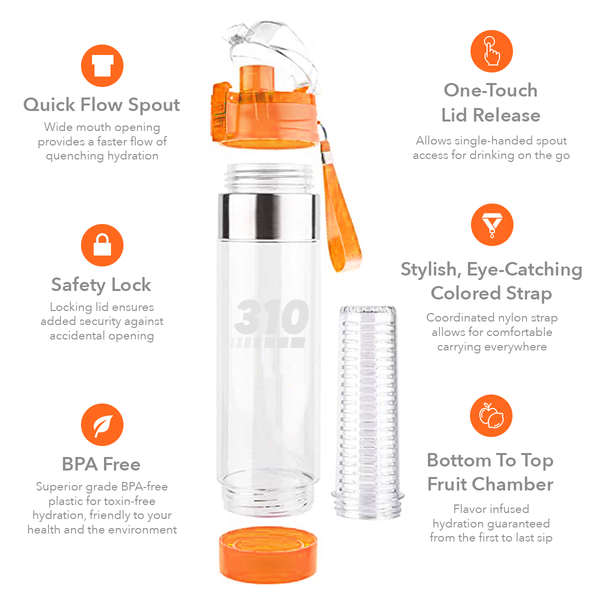 Quick Flow Spout
Wide mouth opening provides a faster flow of quenching hydration

Safety Lock
Locking lid ensures added security against accidental opening

BPA Free
Superior grade BPA-free plastic for toxin-free hydration, friendly to your health and the environment

310

One-Touch Lid Release
Allows single-handed spout access for drinking on the go

Stylish, Eye-Catching Colored Strap
Coordinated nylon strap allows for comfortable carrying everywhere

Bottom To Top Fruit Chamber
Flavor infused hydration guaranteed from the first to last sip