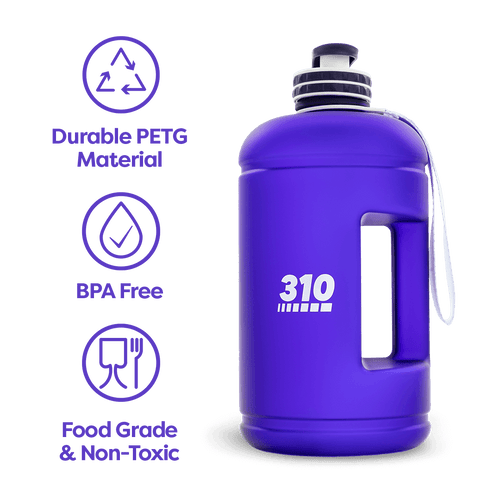 Durable PETG Material

BPA Free

Food Grade & Non-Toxic

310