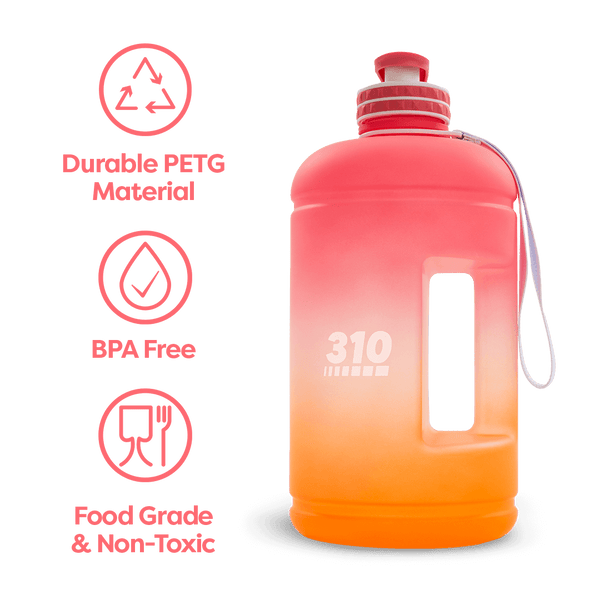 Durable PETG Material

BPA Free

Food Grade & Non-Toxic

310