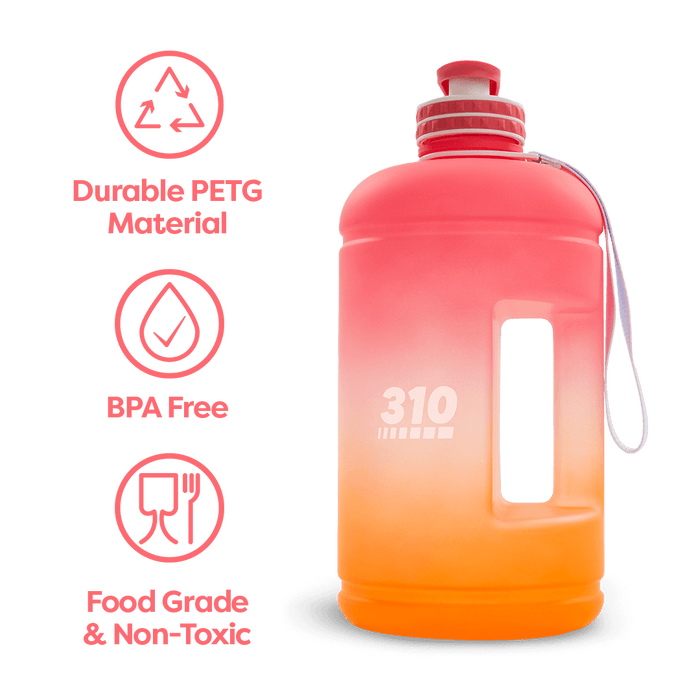 Durable PETG Material

BPA Free

Food Grade & Non-Toxic

310