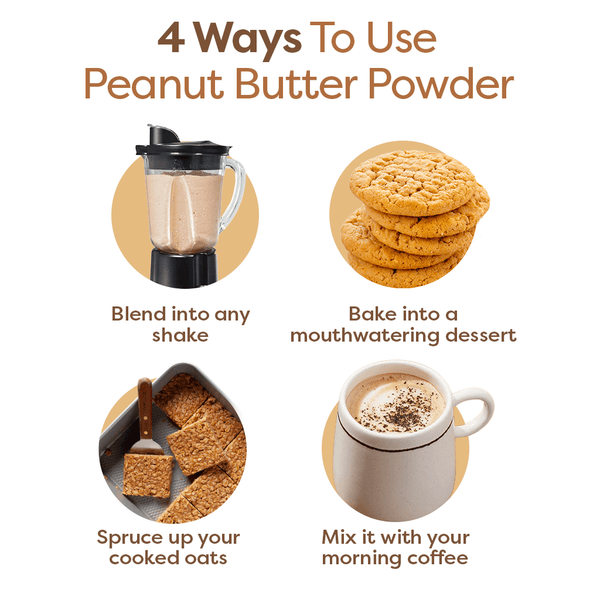 4 Ways To Use Peanut Butter Powder

Blend into any shake

Bake into a mouthwatering dessert

Spruce up your cooked oats

Mix it with your morning coffee