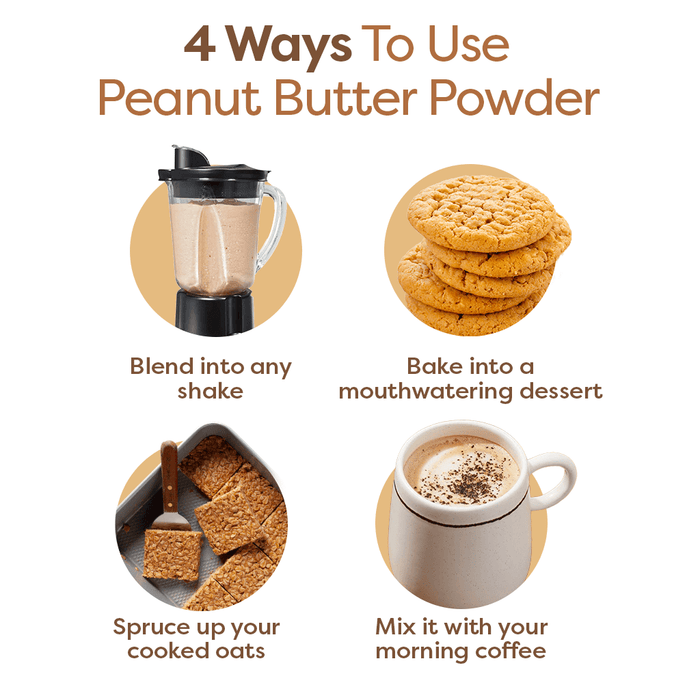 4 Ways To Use Peanut Butter Powder

Blend into any shake

Bake into a mouthwatering dessert

Spruce up your cooked oats

Mix it with your morning coffee